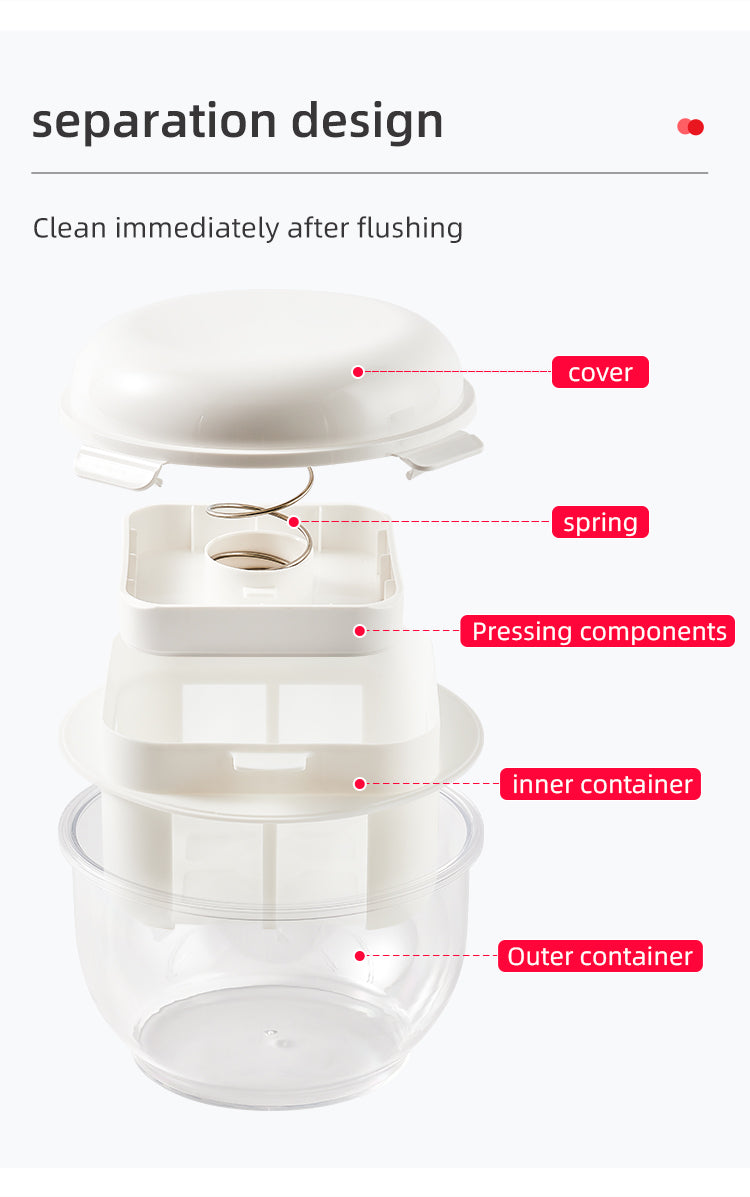 separation design

Clean immediately after flushing

cover

spring

Pressing components

inner container

Outer container