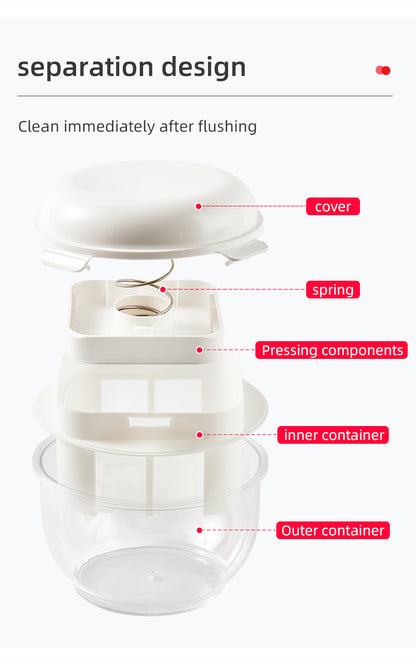 separation design

Clean immediately after flushing

cover

spring

Pressing components

inner container

Outer container